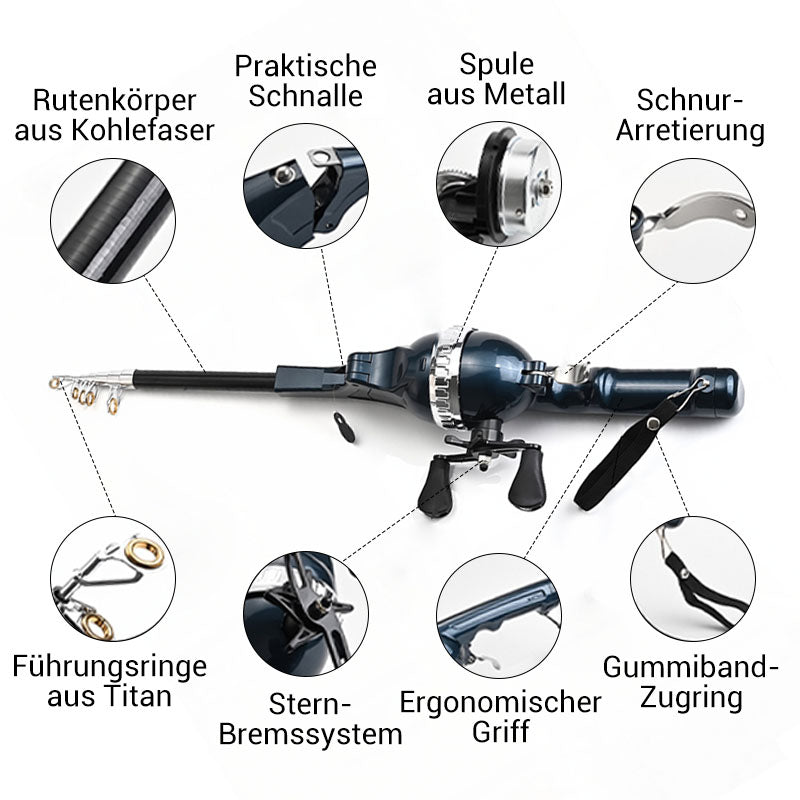 Rutenkörper aus Kohlefaser

Praktische Schnalle

Spule aus Metall

Schnur-Arretierung

Führungsringe aus Titan

Stern-Bremssystem

Ergonomischer Griff

Gummiband-Zugring