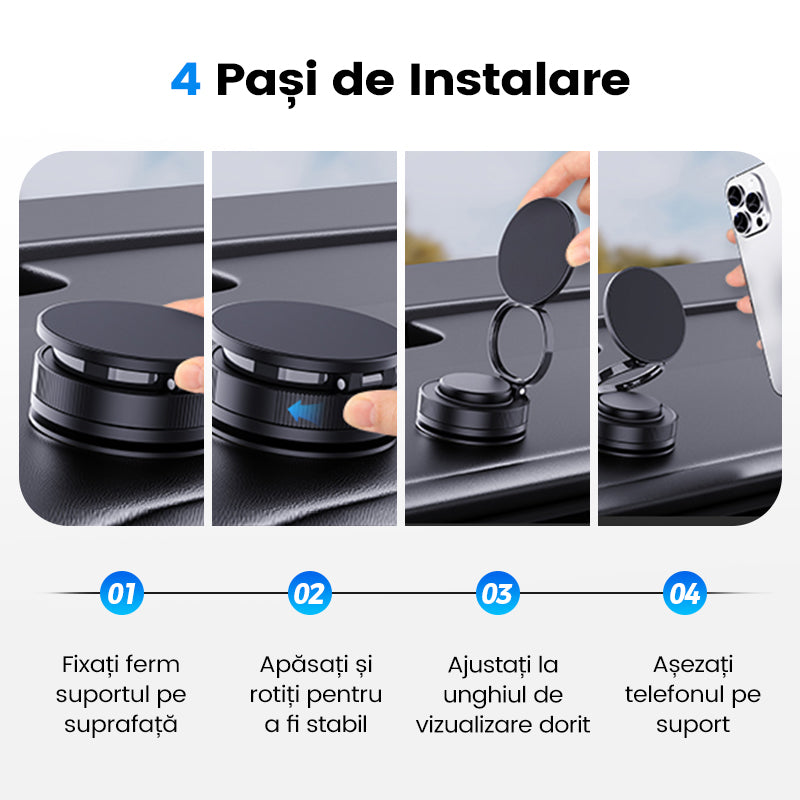 4 Pași de Instalare

01

Fixați ferm suportul pe suprafață

02

Apăsați și rotiți pentru a fi stabil

03

Ajustați la unghiul de vizualizare dorit

04

Așezați telefonul pe suport